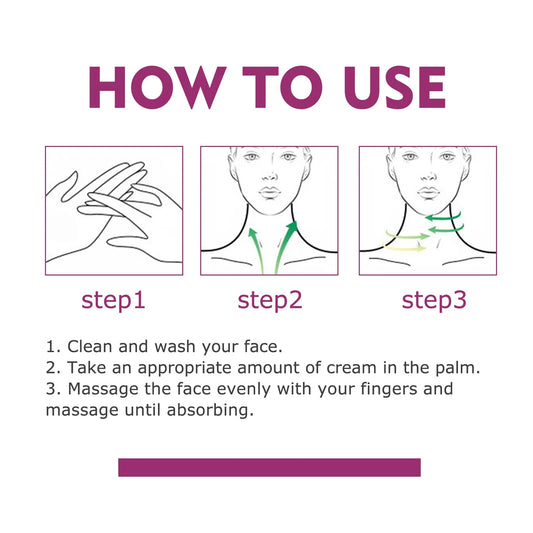 HOW TO USE

step1

step2

step3

1. Clean and wash your face.
2. Take an appropriate amount of cream in the palm.
3. Massage the face evenly with your fingers and massage until absorbing.